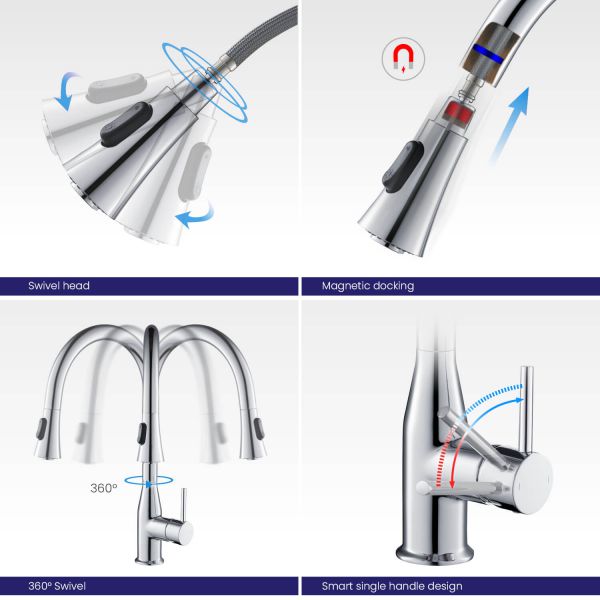 Swivel head

Magnetic docking

360°

360° Swivel

Smart single handle design