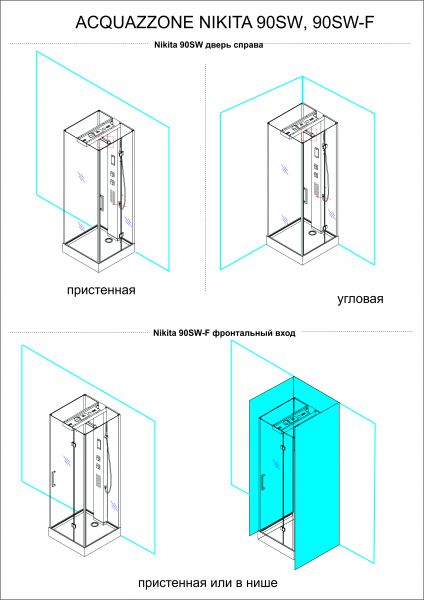 ACQUAZZONE NIKITA 90SW, 90SW-F

Nikita 90SW дверь справа

пристенная

угловая

Nikita 90SW-F фронтальный вход

пристенная или в нише