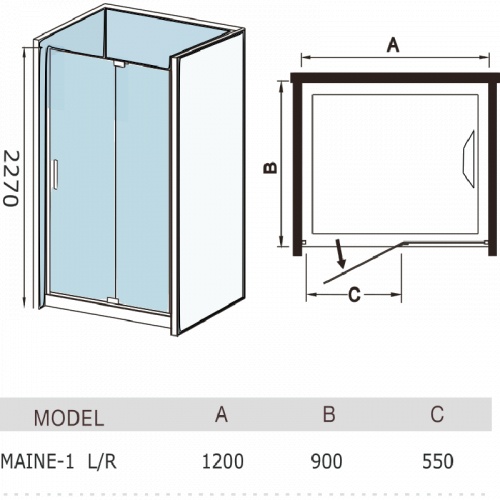 2270

A

B

C

| MODEL | A | B | C |
|---|---|---|---|
| MAINE-1 L/R | 1200 | 900 | 550 |