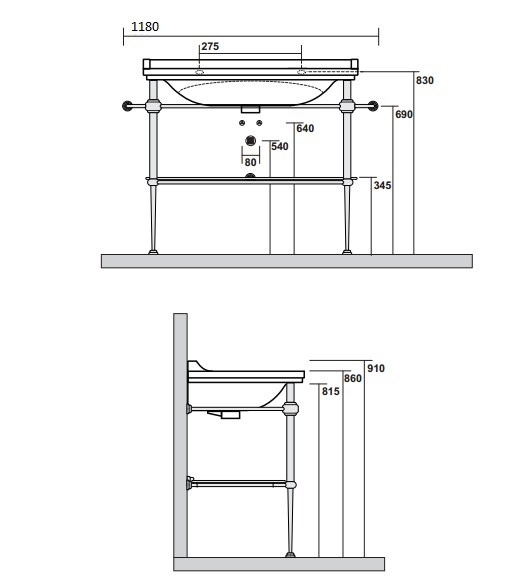 1180
275
830
690
640
540
80
345

910
860
815