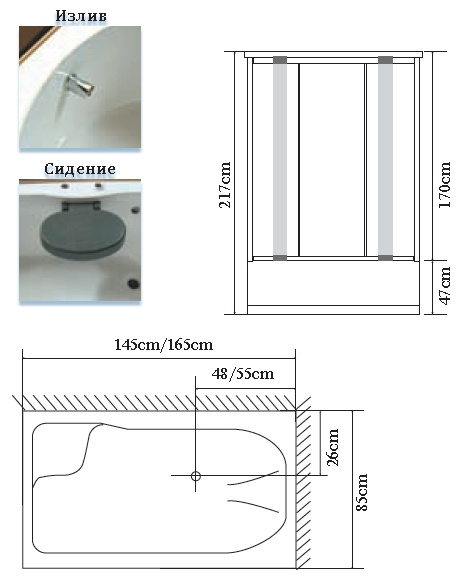 Излив

Сидение

217cm

170cm

47cm

145cm/165cm

48/55cm

26cm

85cm