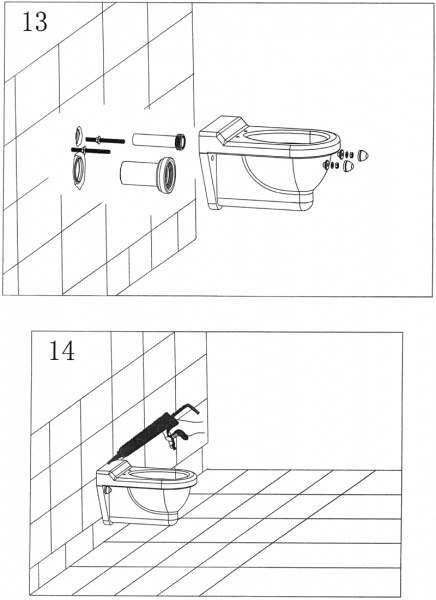 13

14