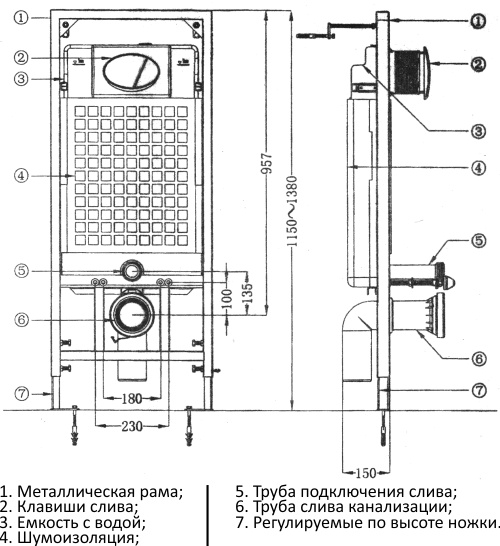 ①
②
③
④
⑤
⑥
⑦
957
1150～1380
100
135
180
230
①
②
③
④
⑤
⑥
⑦
150

1. Металлическая рама;
2. Клавиши слива;
3. Емкость с водой;
4. Шумоизоляция;

5. Труба подключения слива;
6. Труба слива канализации;
7. Регулируемые по высоте ножки.