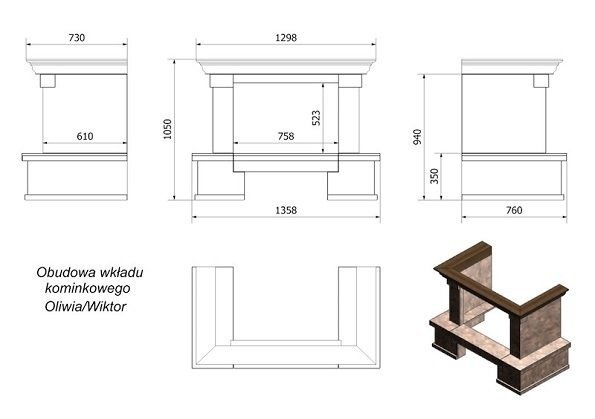 730

610

1298

1050

523

758

1358

940

350

760

Obudowa wkładu kominkowego Oliwia/Wiktor