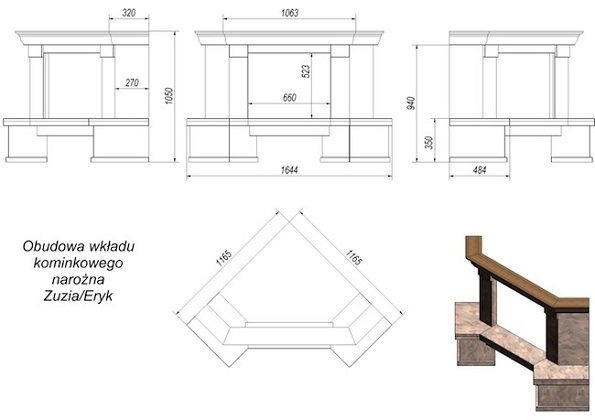 320

270

1050

1063

523

660

1644

940

350

484

Obudowa wkładu kominkowego narożna Zuzia/Eryk

1165

1165