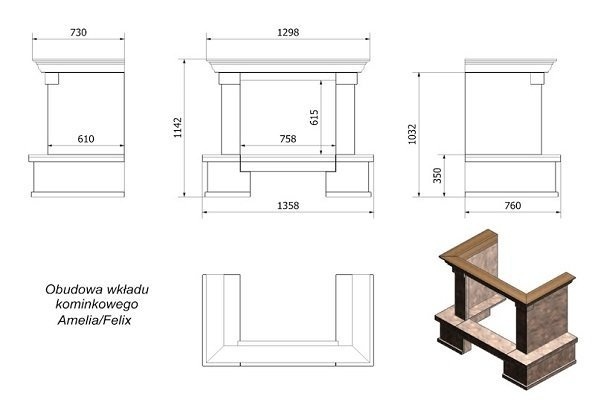 730

610

1298

1142

615

758

1358

1032

350

760

Obudowa wkładu kominkowego Amelia/Felix