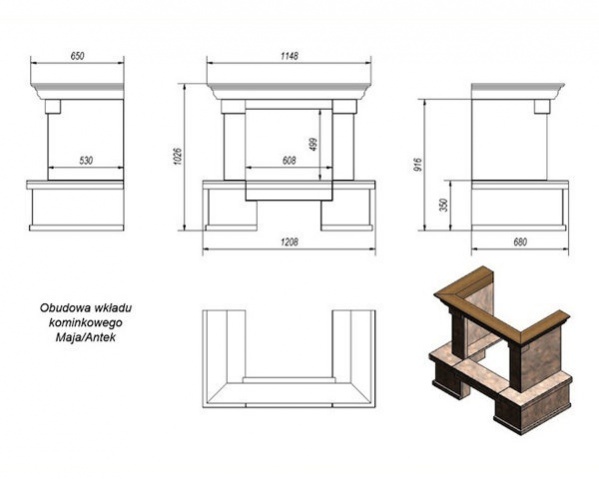 650

530

1148

1026

499

608

1208

916

350

680

Obudowa wkładu kominkowego Maja/Antek