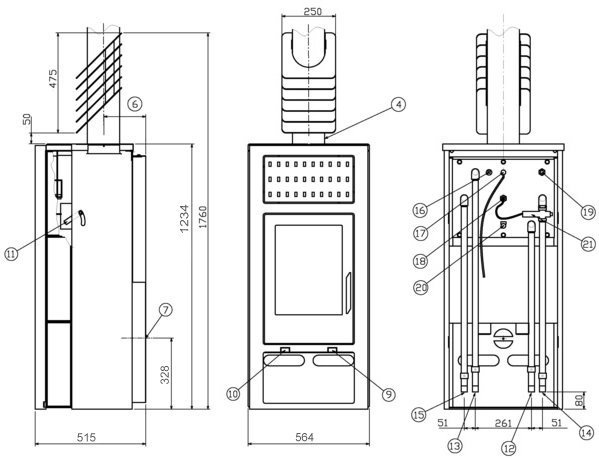 475
50
6
11
1234
1760
7
328
515
250
4
10
9
564
16
17
18
20
19
21
15
13
12
14
80
51
261
51