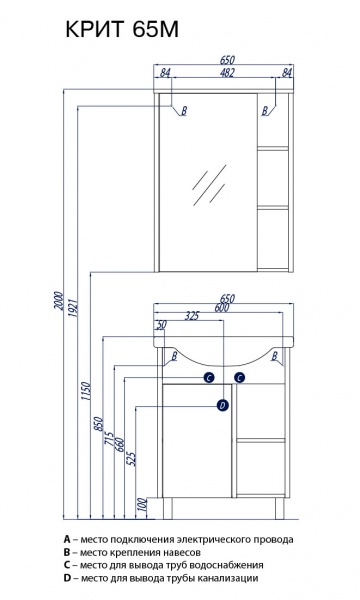 КРИТ 65М

650
84
482
84
B
B
2000
1921
650
600
325
50
B
B
C
C
D
1150
850
715
660
525
100

A – место подключения электрического провода
B – место крепления навесов
C – место для вывода труб водоснабжения
D – место для вывода трубы канализации