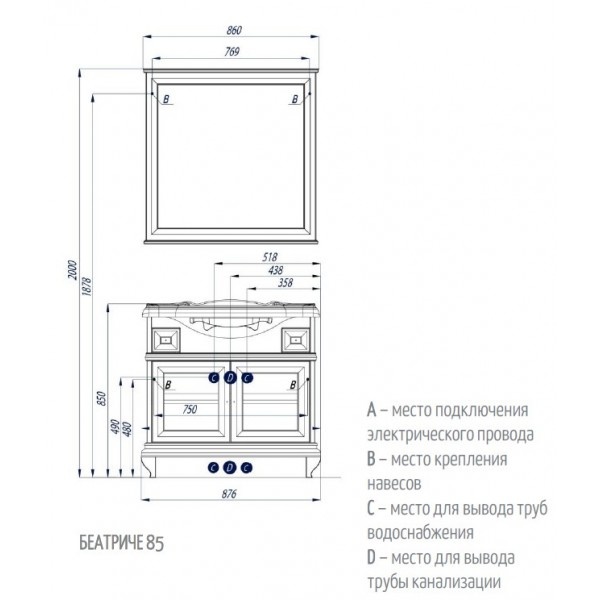 860
769
B
B
2000
1878
518
438
358
C D C
B
B
750
850
490
480
C D C
876

БЕАТРИЧЕ 85

A – место подключения электрического провода
B – место крепления навесов
C – место для вывода труб водоснабжения
D – место для вывода трубы канализации