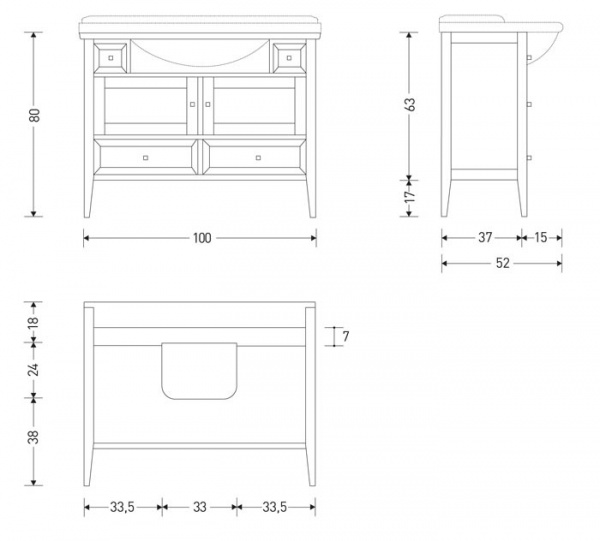 80
100
63
17
37
15
52
18
24
38
7
33,5
33
33,5